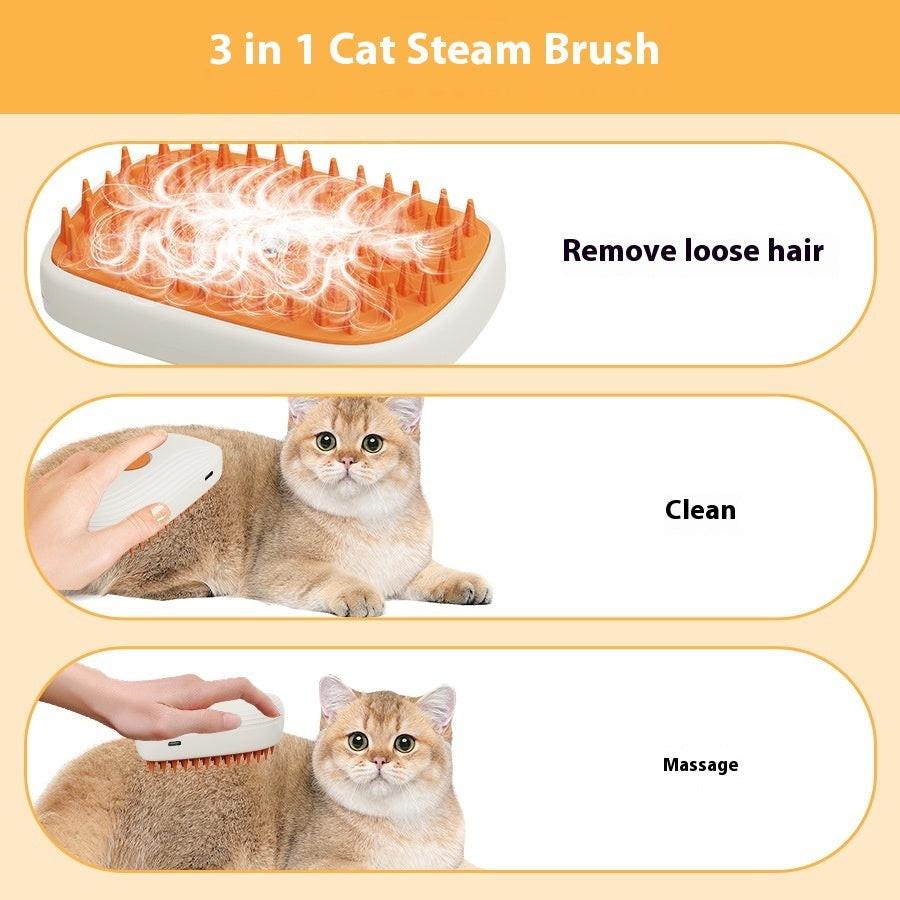 3 in 1 Cat Steam Brush

Remove loose hair

Clean

Massage