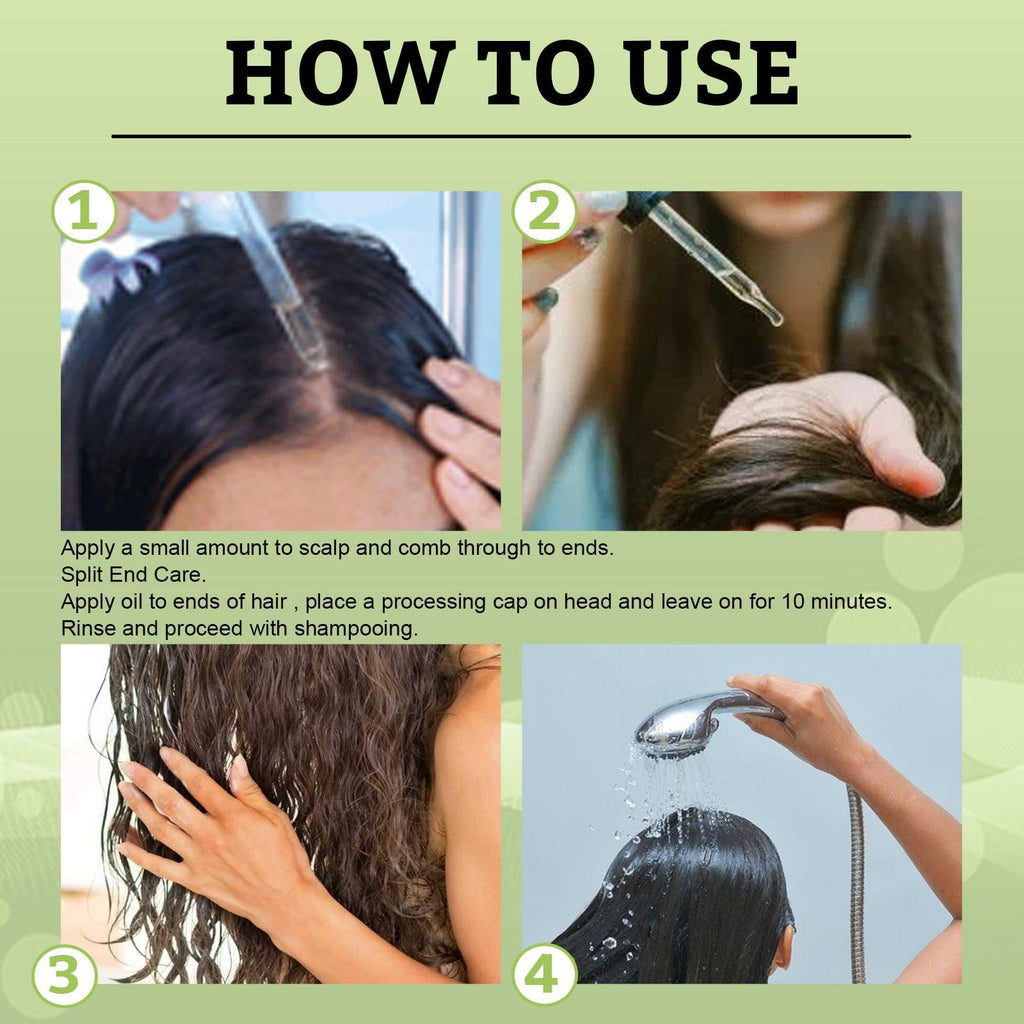 HOW TO USE

1

2

Apply a small amount to scalp and comb through to ends.
Split End Care.
Apply oil to ends of hair , place a processing cap on head and leave on for 10 minutes.
Rinse and proceed with shampooing.

3

4