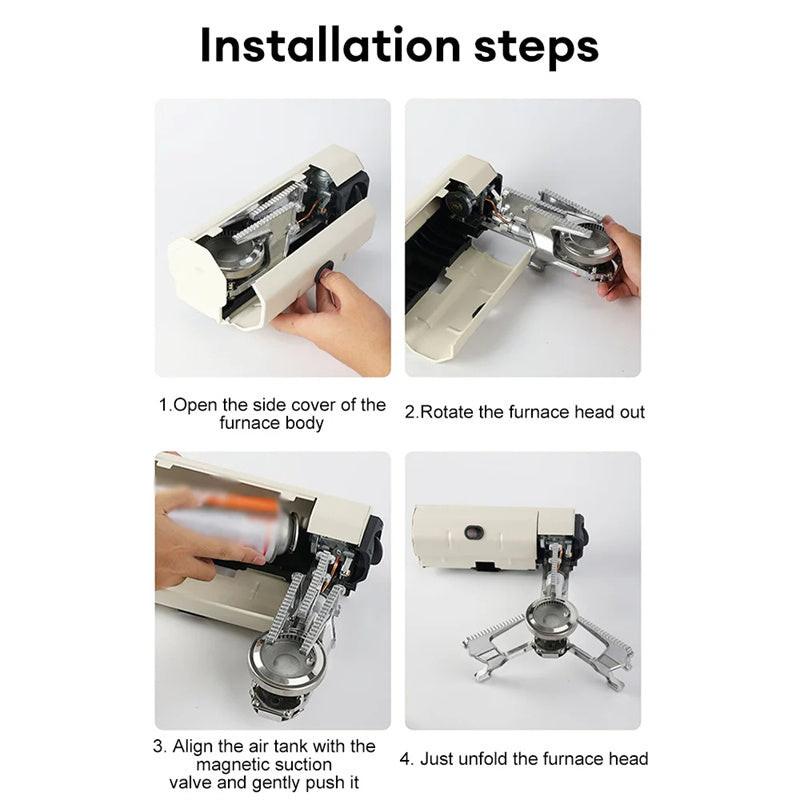 Installation steps

1.Open the side cover of the furnace body

2.Rotate the furnace head out

3. Align the air tank with the magnetic suction valve and gently push it

4. Just unfold the furnace head