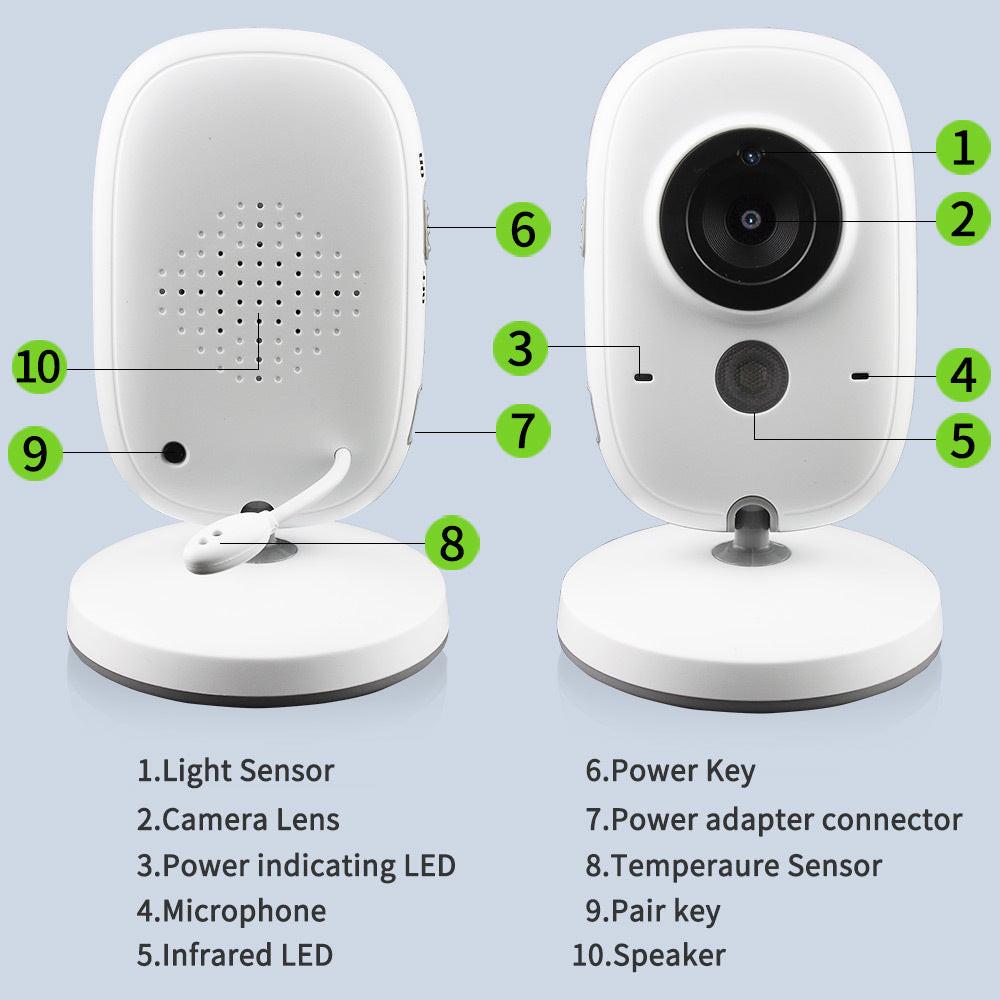 6
10
7
9
8
1
2
3
4
5

1.Light Sensor
2.Camera Lens
3.Power indicating LED
4.Microphone
5.Infrared LED

6.Power Key
7.Power adapter connector
8.Temperaure Sensor
9.Pair key
10.Speaker