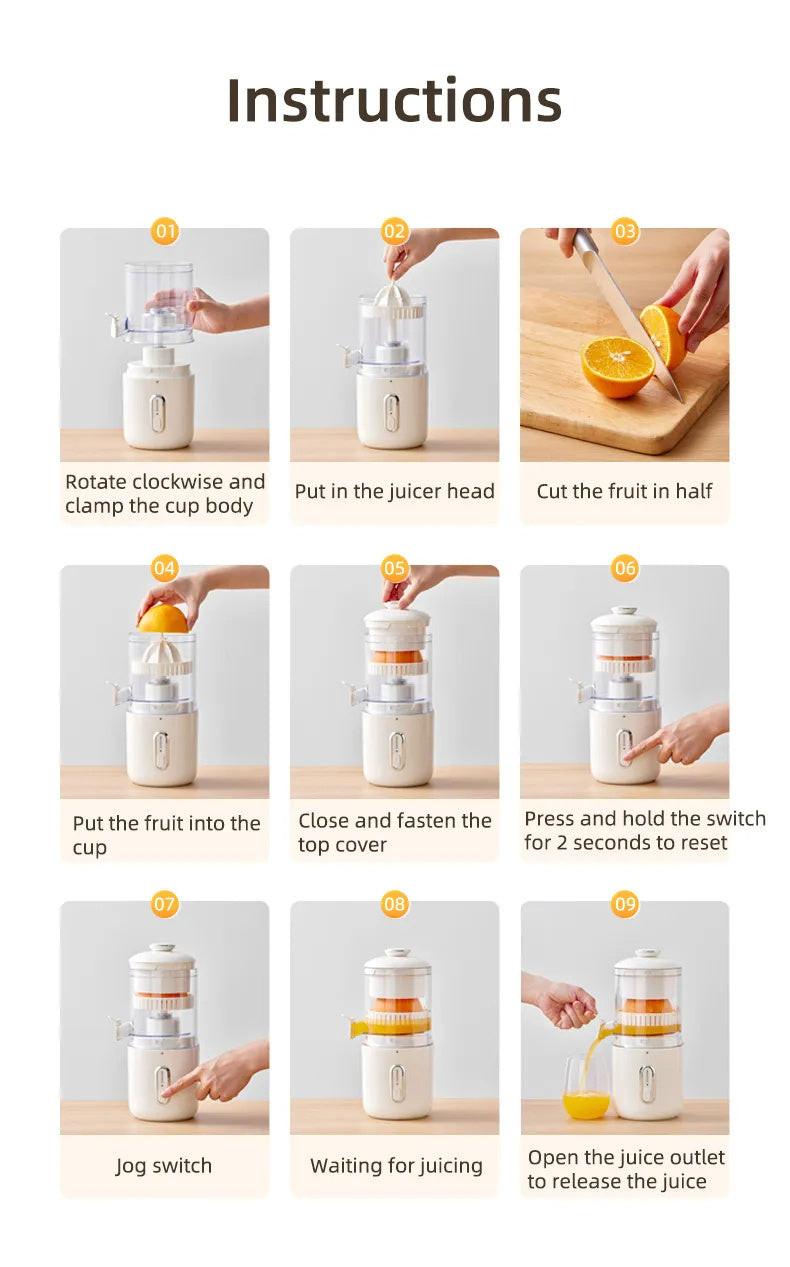 Instructions

01
Rotate clockwise and clamp the cup body

02
Put in the juicer head

03
Cut the fruit in half

04
Put the fruit into the cup

05
Close and fasten the top cover

06
Press and hold the switch for 2 seconds to reset

07
Jog switch

08
Waiting for juicing

09
Open the juice outlet to release the juice