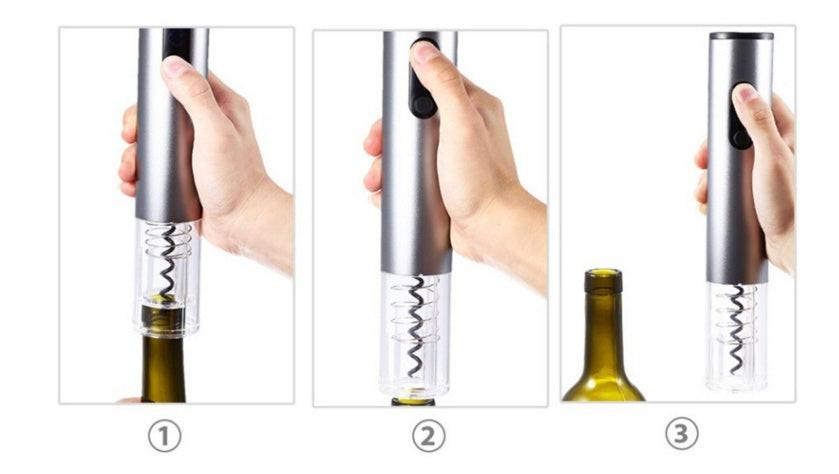 ①

②

③