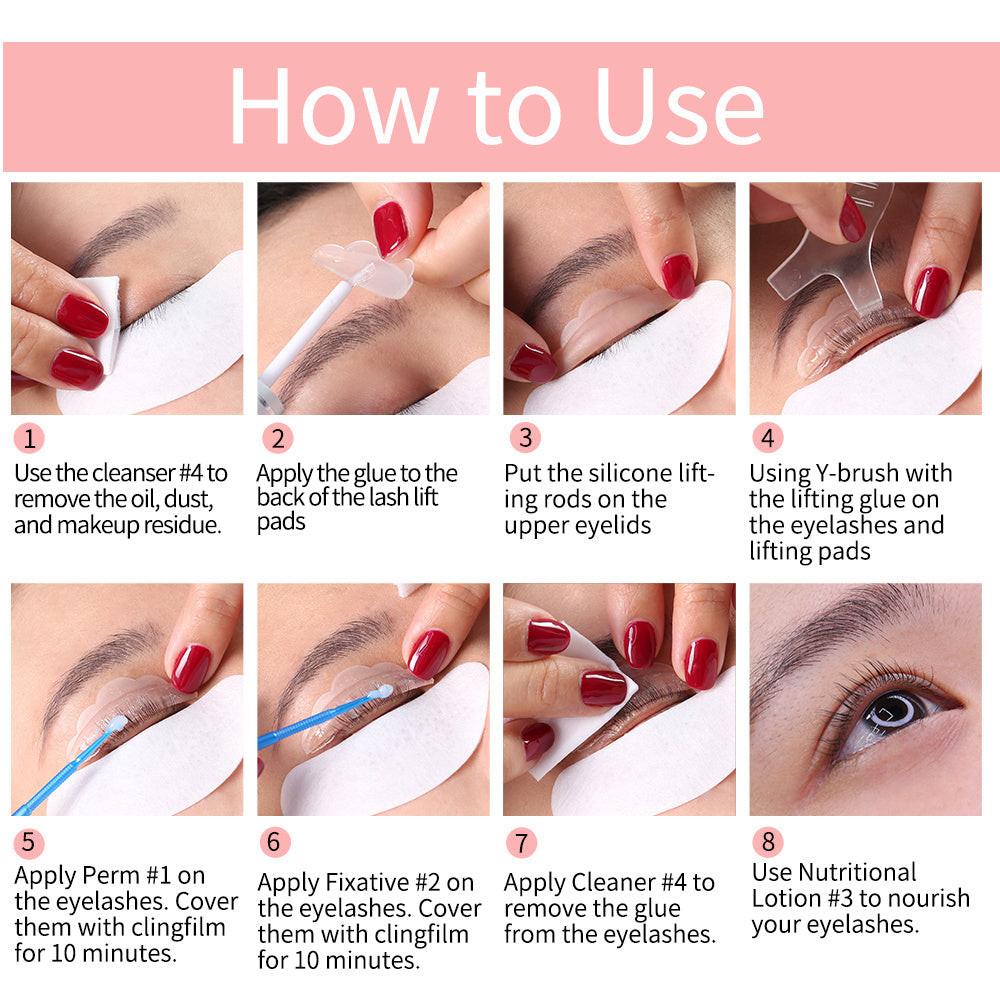 How to Use

1
Use the cleanser #4 to remove the oil, dust, and makeup residue.

2
Apply the glue to the back of the lash lift pads

3
Put the silicone lifting rods on the upper eyelids

4
Using Y-brush with the lifting glue on the eyelashes and lifting pads

5
Apply Perm #1 on the eyelashes. Cover them with clingfilm for 10 minutes.

6
Apply Fixative #2 on the eyelashes. Cover them with clingfilm for 10 minutes.

7
Apply Cleaner #4 to remove the glue from the eyelashes.

8
Use Nutritional Lotion #3 to nourish your eyelashes.