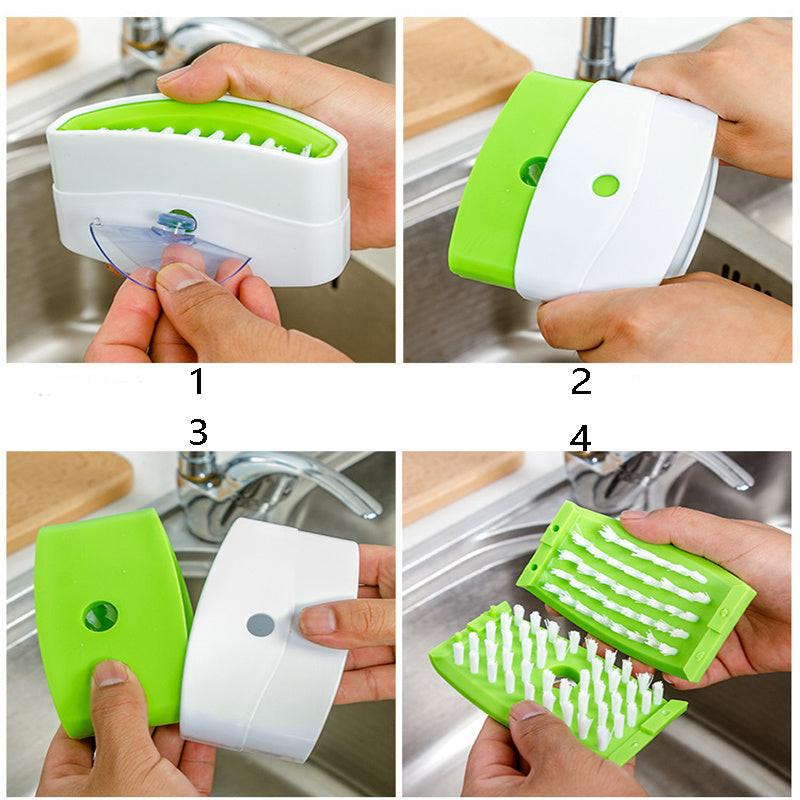 1

2

3

4