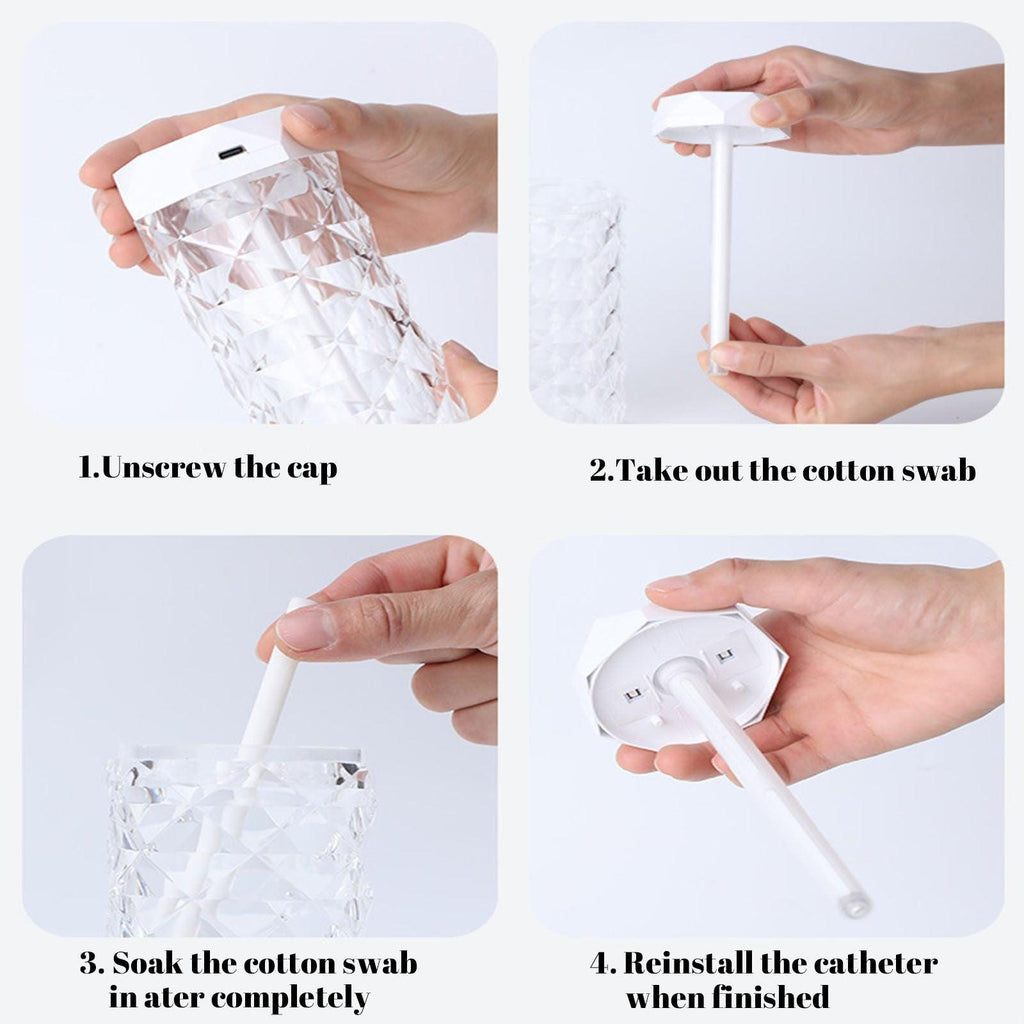 1.Unscrew the cap

2.Take out the cotton swab

3. Soak the cotton swab in ater completely

4. Reinstall the catheter when finished